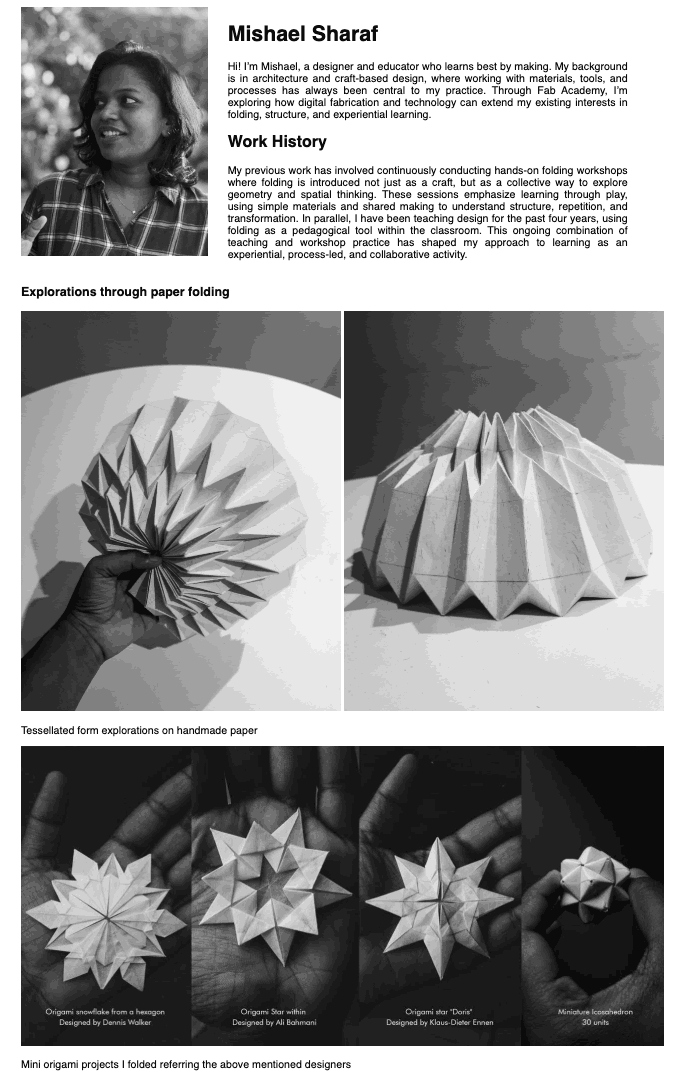 Mishael Sharaf

Hi! I'm Mishael, a designer and educator who learns best by making. My background is in architecture and craft-based design, where working with materials, tools, and processes has always been central to my practice. Through Fab Academy, I'm exploring how digital fabrication and technology can extend my existing interests in folding, structure, and experiential learning.

Work History

My previous work has involved continuously conducting hands-on folding workshops where folding is introduced not just as a craft, but as a collective way to explore geometry and spatial thinking. These sessions emphasize learning through play, using simple materials and shared making to understand structure, repetition, and transformation. In parallel, I have been teaching design for the past four years, using folding as a pedagogical tool within the classroom. This ongoing combination of teaching and workshop practice has shaped my approach to learning as an experiential, process-led, and collaborative activity.

Explorations through paper folding

Tessellated form explorations on handmade paper

Origami snowflake from a hexagon
Designed by Dennis Walker

Origami Star within
Designed by Ali Bahmani

Origami star "Doris"
Designed by Klaus-Dieter Ennen

Miniature Icosahedron
30 units

Mini origami projects I folded referring the above mentioned designers